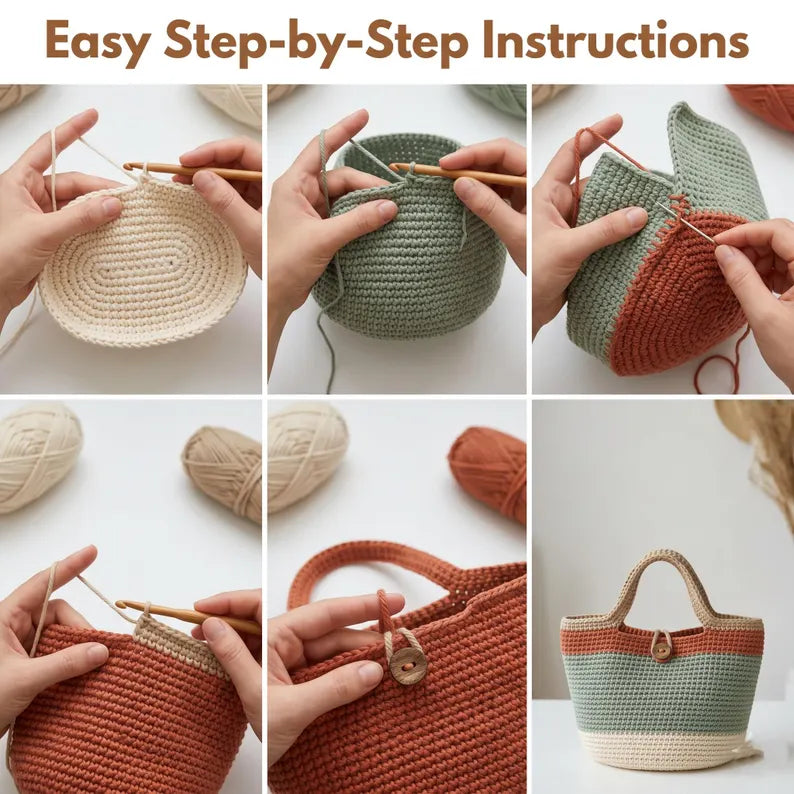 Easy Step-by-Step Instructions